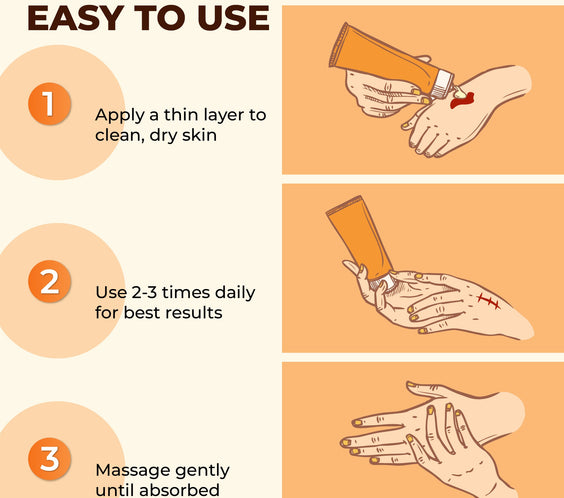 EASY TO USE

1

Apply a thin layer to clean, dry skin

2

Use 2-3 times daily for best results

3

Massage gently until absorbed