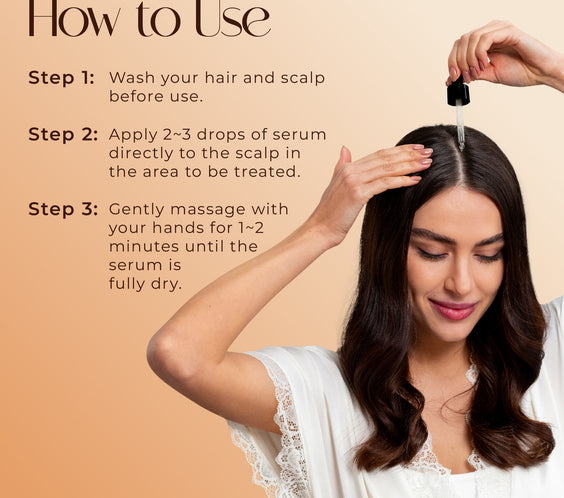 How to Use

Step 1: Wash your hair and scalp before use.

Step 2: Apply 2~3 drops of serum directly to the scalp in the area to be treated.

Step 3: Gently massage with your hands for 1~2 minutes until the serum is fully dry.